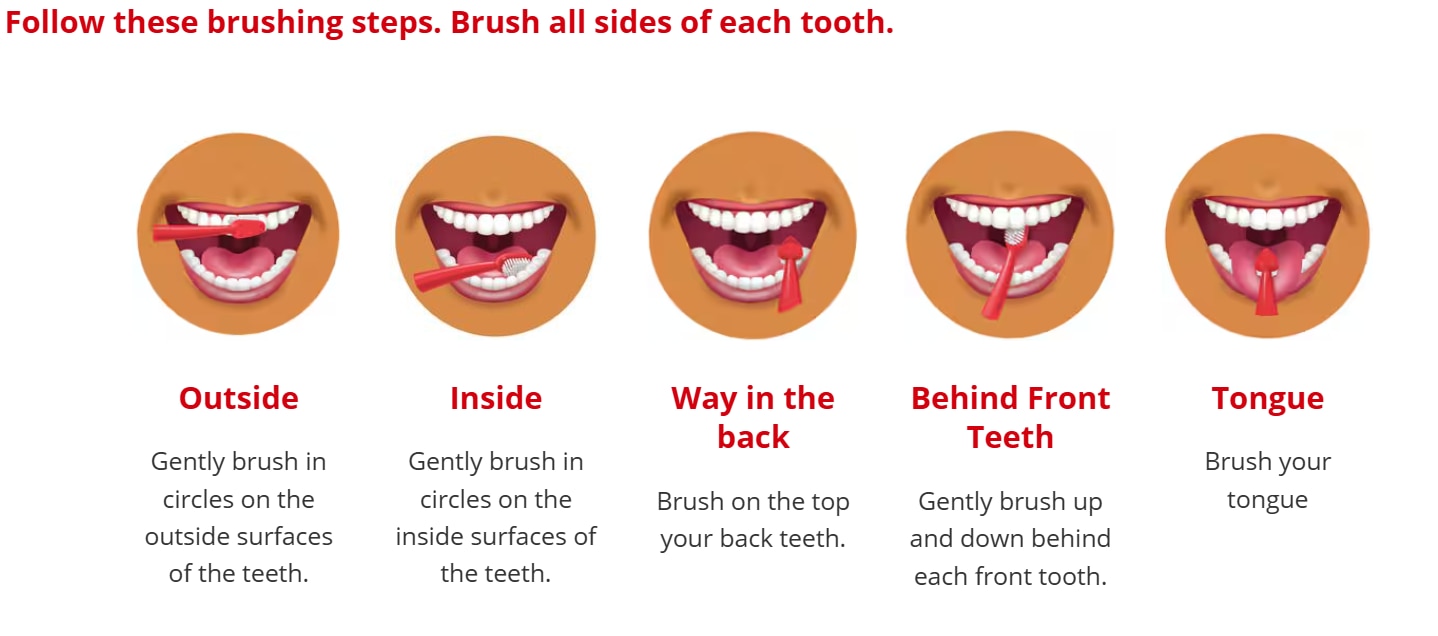 Follow these brushing steps. Brush all sides of each tooth.

Outside

Gently brush in circles on the outside surfaces of the teeth.

Inside

Gently brush in circles on the inside surfaces of the teeth.

Way in the back

Brush on the top your back teeth.

Behind Front Teeth

Gently brush up and down behind each front tooth.

Tongue

Brush your tongue